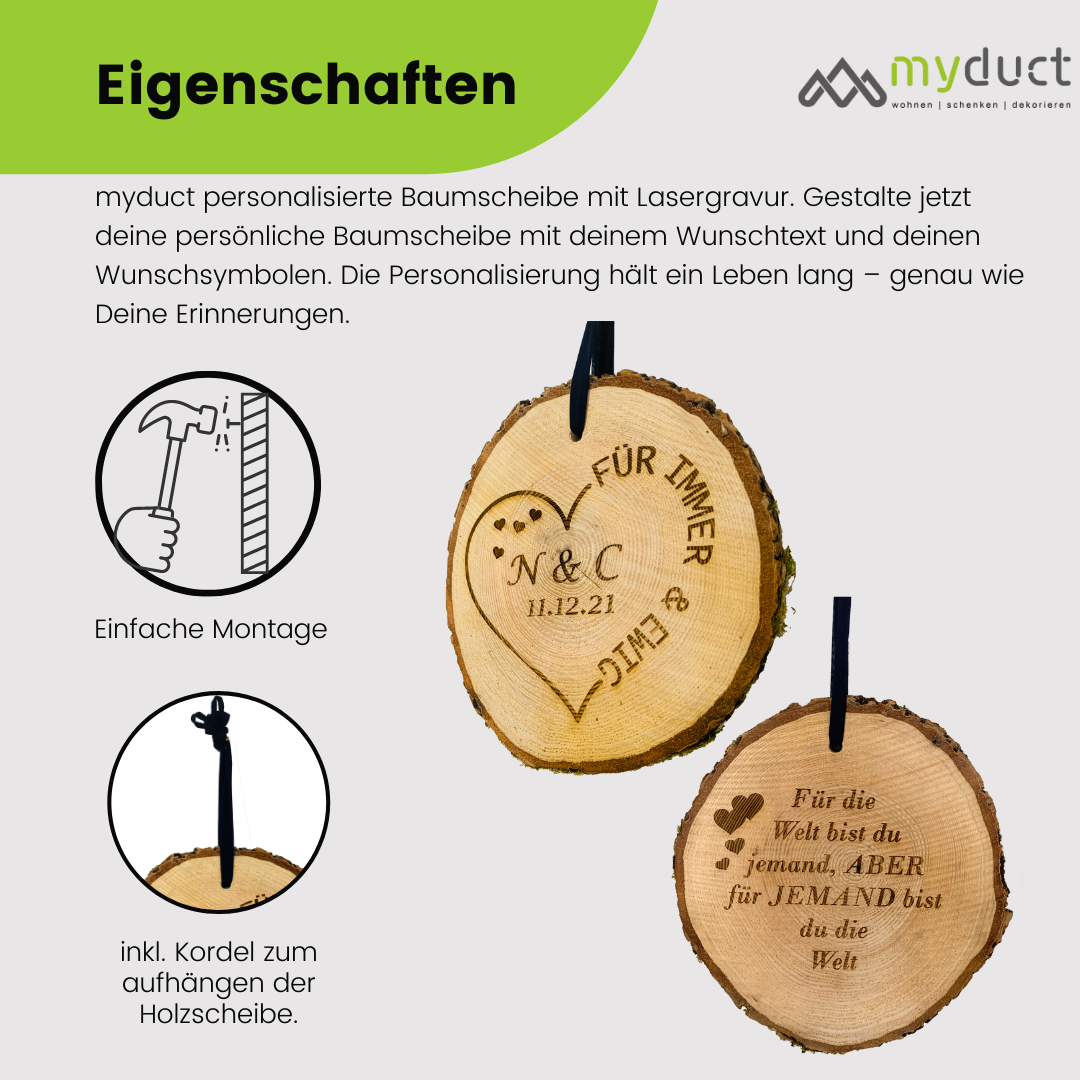 Eigenschaften

myduct
wohnen | schenken | dekorieren

myduct personalisierte Baumscheibe mit Lasergravur. Gestalte jetzt deine persönliche Baumscheibe mit deinem Wunschtext und deinen Wunschsymbolen. Die Personalisierung hält ein Leben lang – genau wie Deine Erinnerungen.

Einfache Montage

inkl. Kordel zum aufhängen der Holzscheibe.

FÜR IMMER & EWIG
N & C
11.12.21

Für die Welt bist du jemand, ABER für JEMAND bist du die Welt