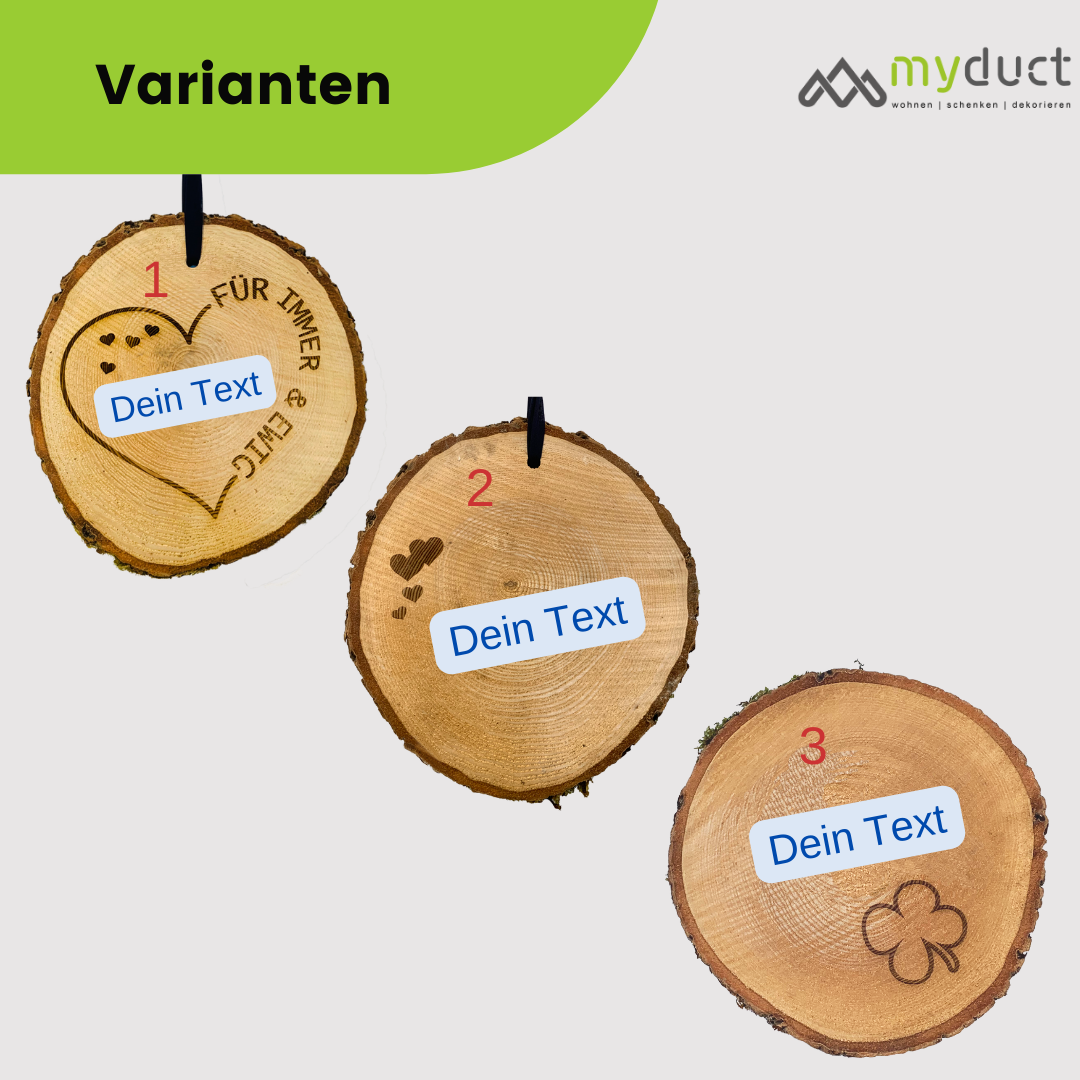 Varianten

myduct
wohnen | schenken | dekorieren

1
FÜR IMMER & EWIG
Dein Text

2
Dein Text

3
Dein Text